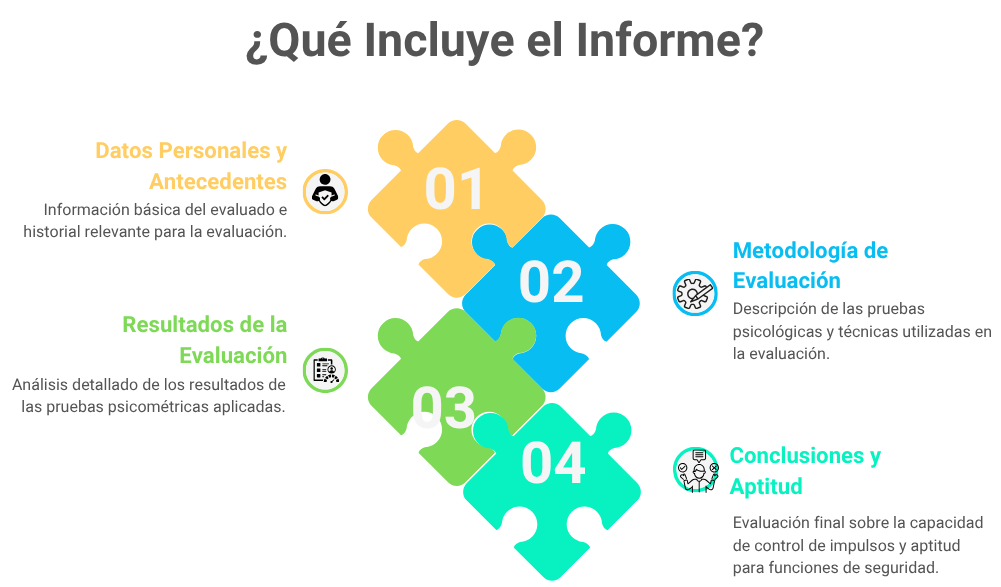 ¿Qué Incluye el Informe?

Datos Personales y Antecedentes
Información básica del evaluado e historial relevante para la evaluación.

01

02

Metodología de Evaluación
Descripción de las pruebas psicológicas y técnicas utilizadas en la evaluación.

Resultados de la Evaluación
Análisis detallado de los resultados de las pruebas psicométricas aplicadas.

03

04

Conclusiones y Aptitud
Evaluación final sobre la capacidad de control de impulsos y aptitud para funciones de seguridad.